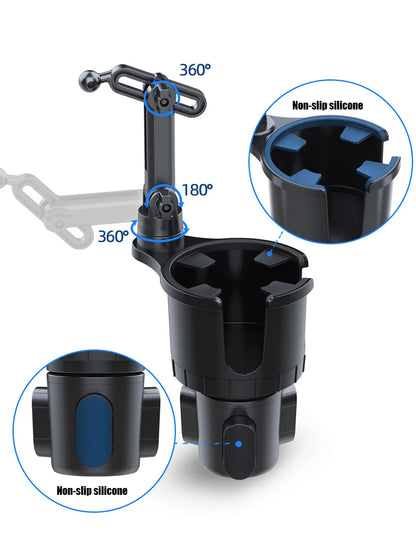 360°

Non-slip silicone

180°

360°

Non-slip silicone