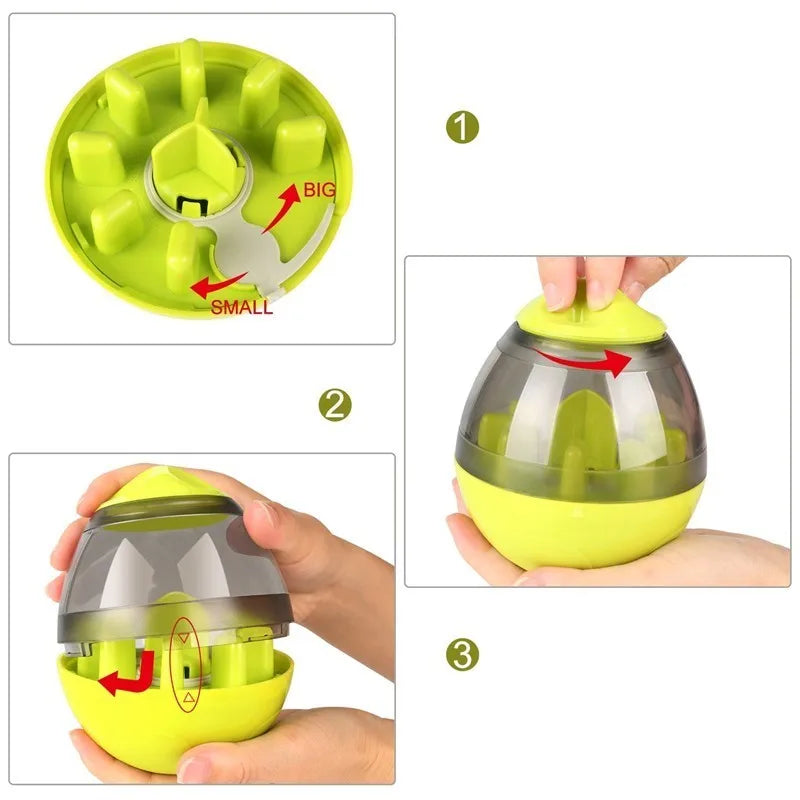 BIG
SMALL
1
2
3